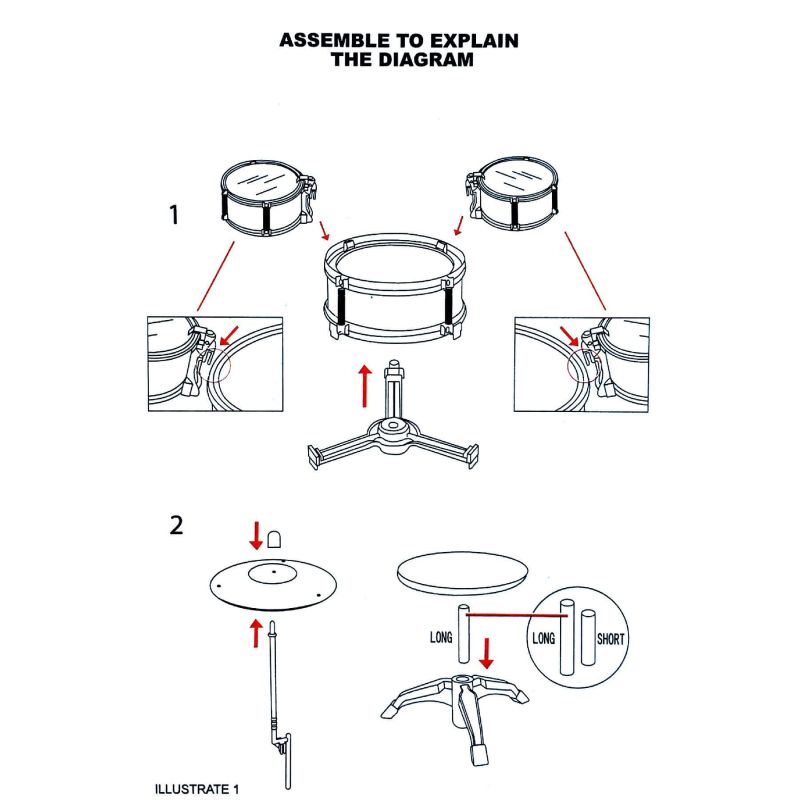 ASSEMBLE TO EXPLAIN
THE DIAGRAM

1

2

LONG

LONG

SHORT

ILLUSTRATE 1